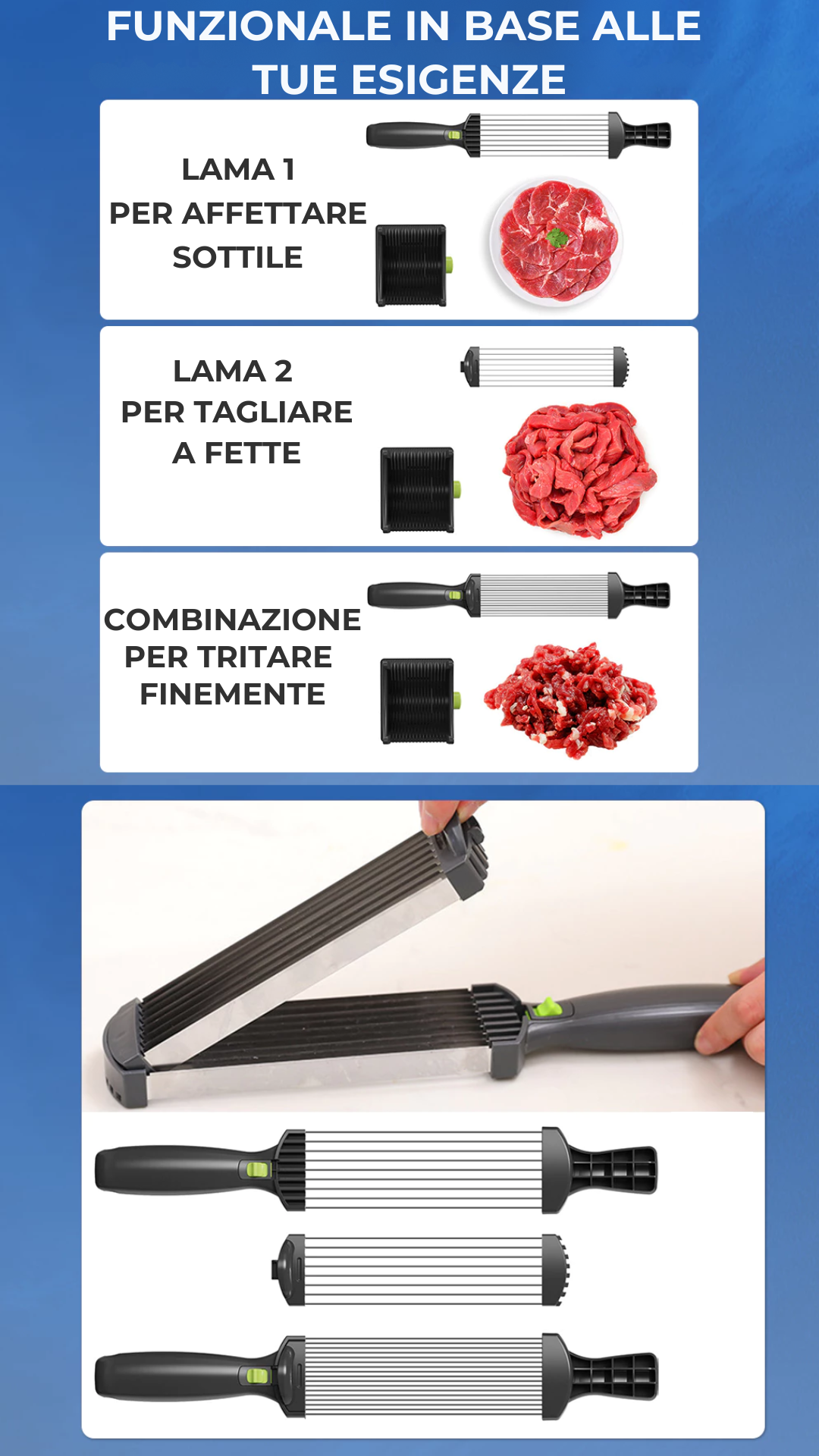 FUNZIONALE IN BASE ALLE TUE ESIGENZE

LAMA 1
PER AFFETTARE
SOTTILE

LAMA 2
PER TAGLIARE
A FETTE

COMBINAZIONE
PER TRITARE
FINEMENTE