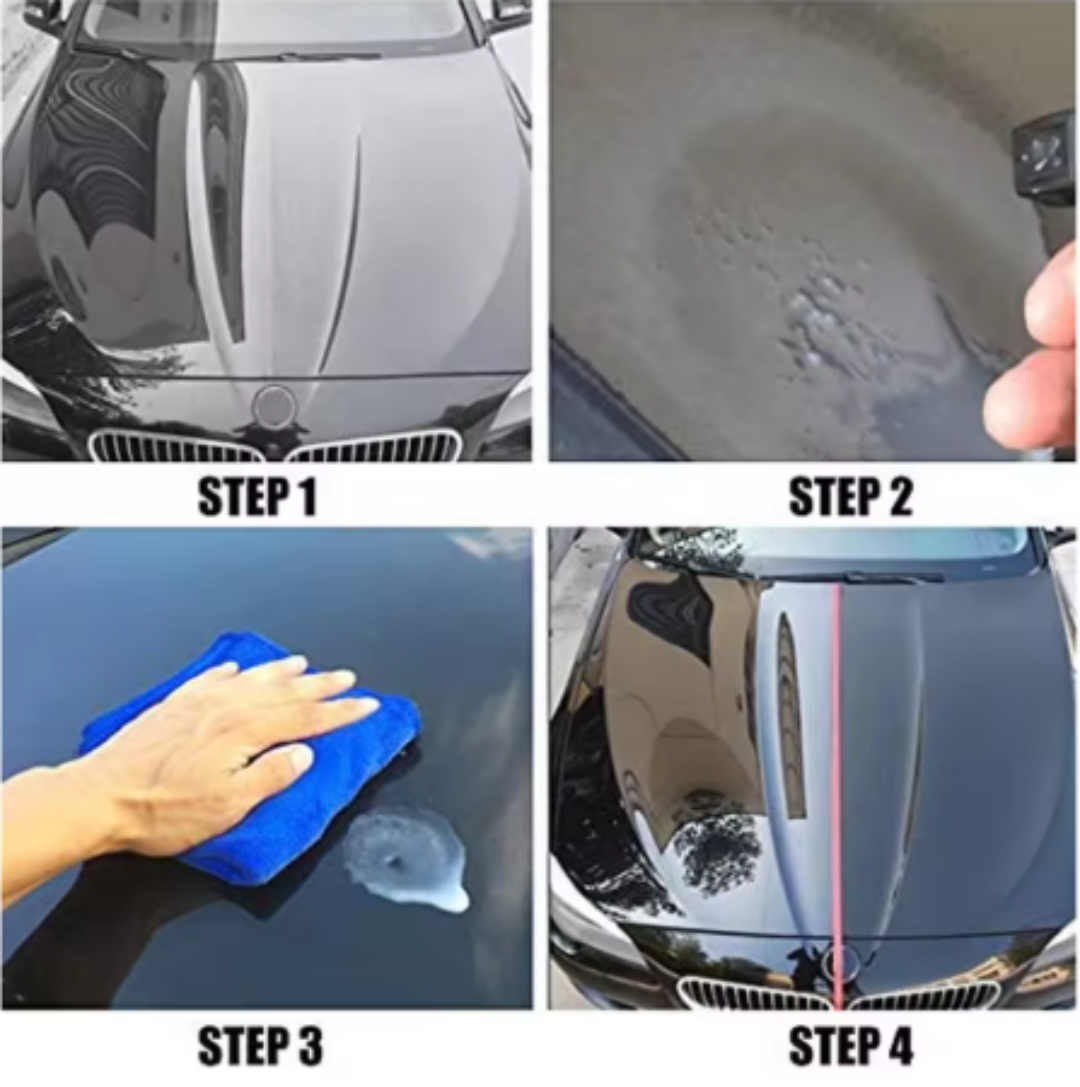 STEP 1

STEP 2

STEP 3

STEP 4