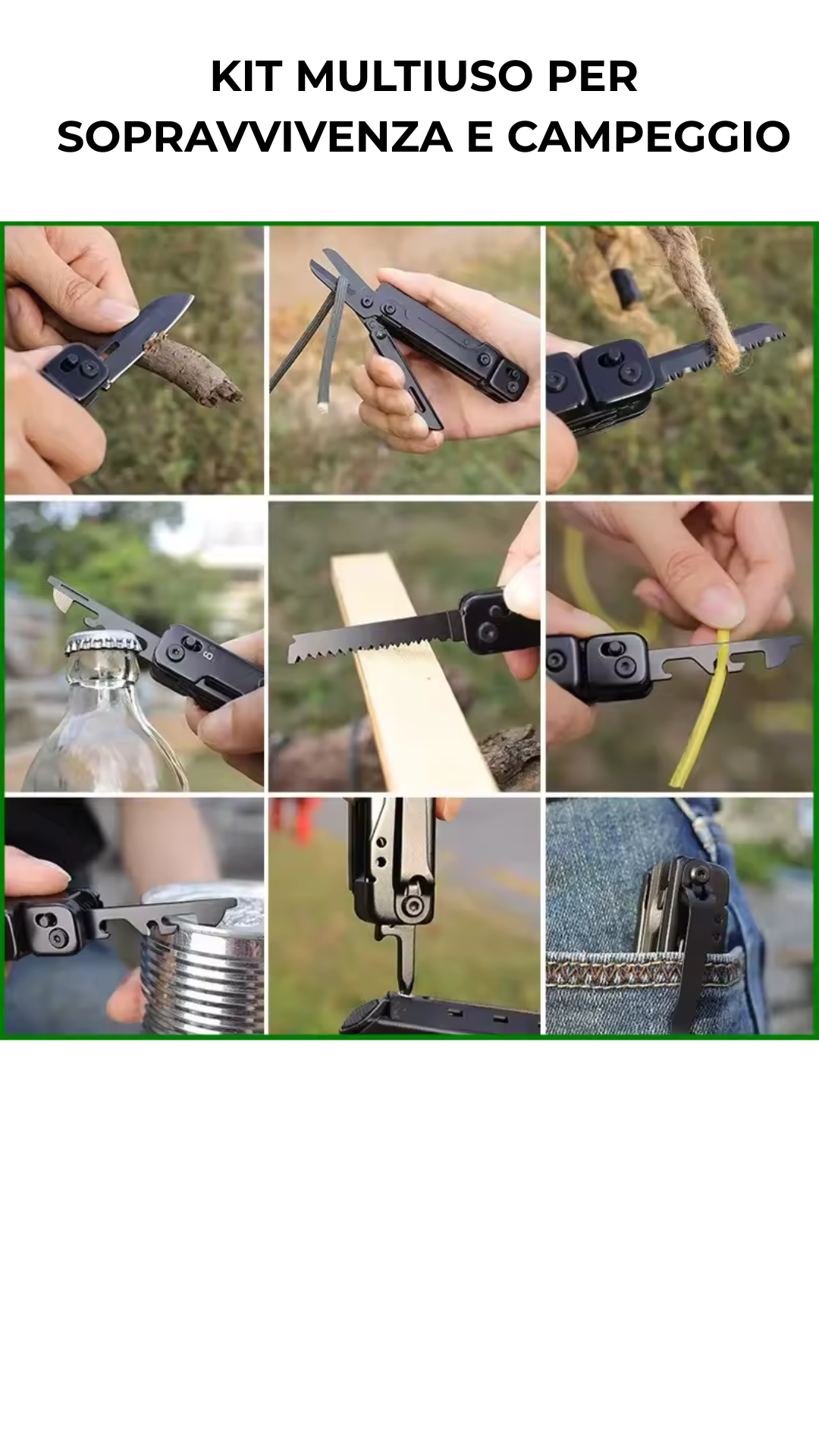 KIT MULTIUSO PER SOPRAVVIVENZA E CAMPEGGIO