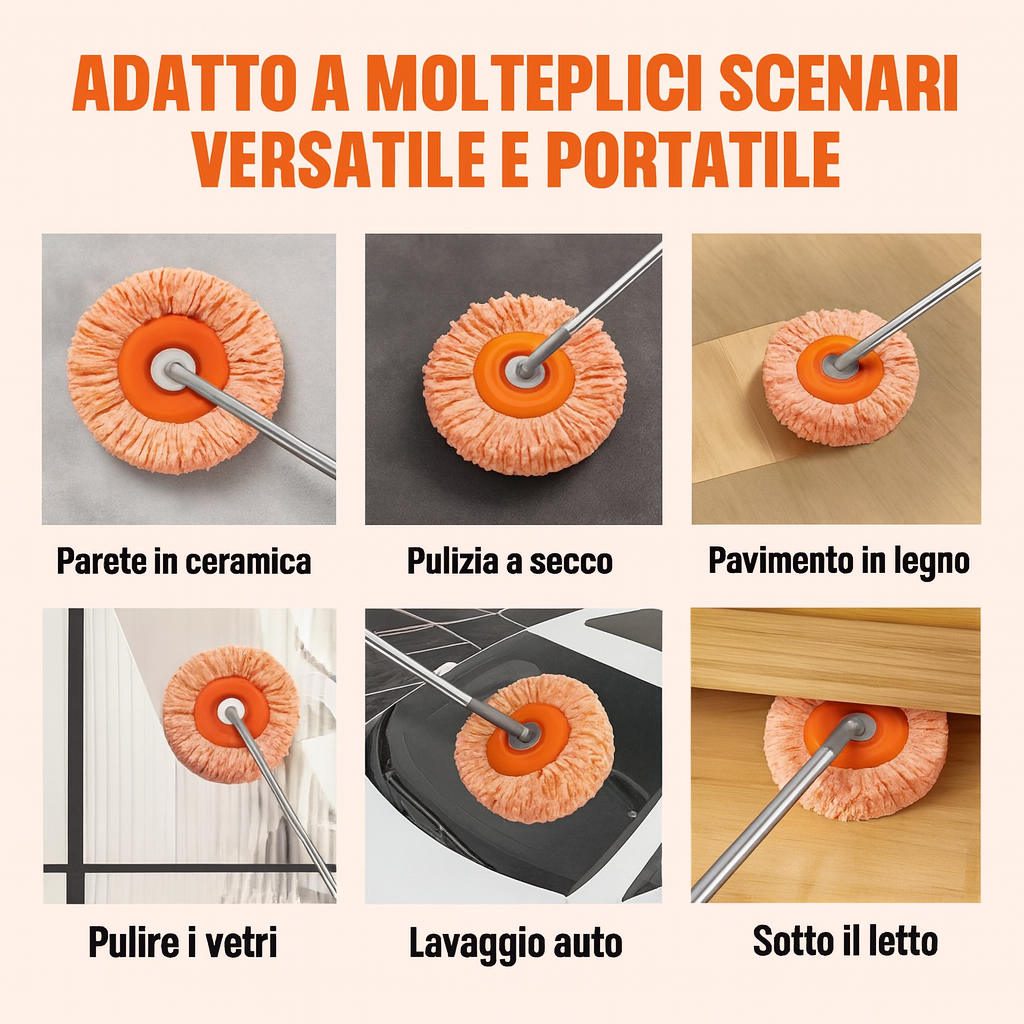 ADATTO A MOLTEPLICI SCENARI
VERSATILE E PORTATILE

Parete in ceramica

Pulizia a secco

Pavimento in legno

Pulire i vetri

Lavaggio auto

Sotto il letto