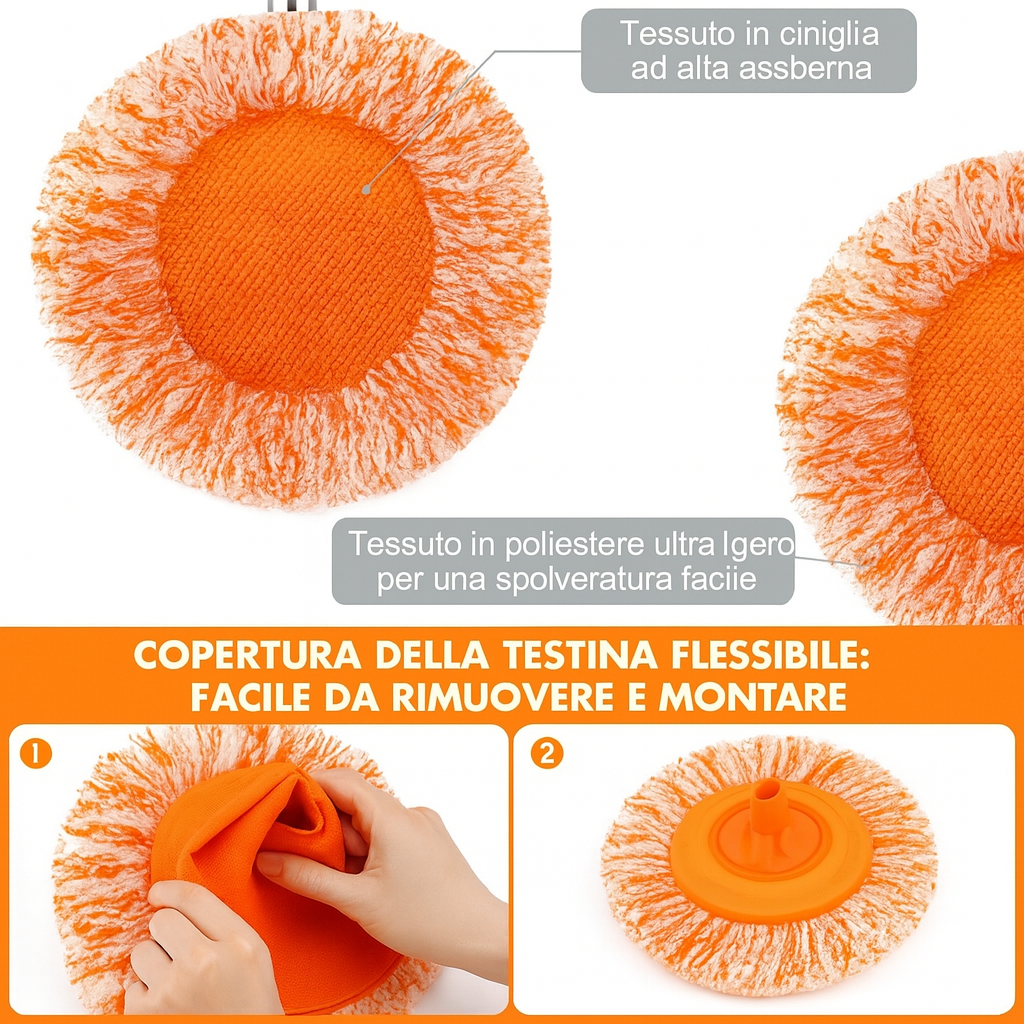 Tessuto in ciniglia ad alta assberna

Tessuto in poliestere ultra lgero per una spolveratura faciie

COPERTURA DELLA TESTINA FLESSIBILE: FACILE DA RIMUOVERE E MONTARE

1

2